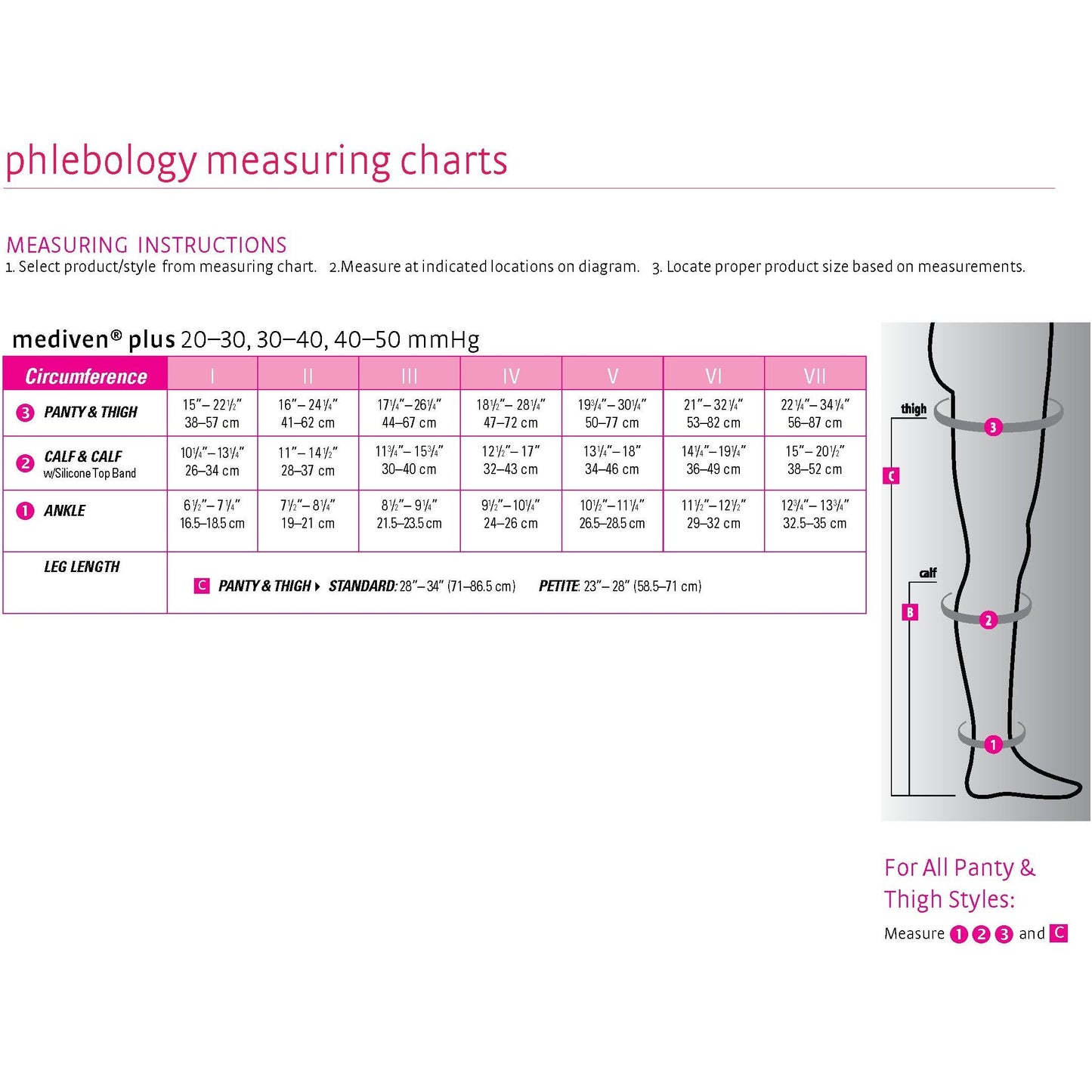 phlebology measuring charts

MEASURING INSTRUCTIONS
1. Select product/style from measuring chart. 2.Measure at indicated locations on diagram. 3. Locate proper product size based on measurements.

mediven® plus 20–30, 30–40, 40–50 mmHg

| Circumference | I | II | III | IV | V | VI | VII |
|---|---|---|---|---|---|---|---|
| 3 PANTY & THIGH | 15″– 22½″ 38–57 cm | 16″– 24¼″ 41–62 cm | 17¼″– 26¼″ 44–67 cm | 18½″– 28¼″ 47–72 cm | 19¾″– 30¼″ 50–77 cm | 21″– 32¼″ 53–82 cm | 22¼″– 34¼″ 56–87 cm |
| 2 CALF & CALF w/Silicone Top Band | 10¼″– 13¼″ 26–34 cm | 11″– 14½″ 28–37 cm | 11¾″– 15¾″ 30–40 cm | 12½″– 17″ 32–43 cm | 13¼″– 18″ 34–46 cm | 14¼″– 19¼″ 36–49 cm | 15″– 20½″ 38–52 cm |
| 1 ANKLE | 6½″– 7¼″ 16.5–18.5 cm | 7½″– 8¼″ 19–21 cm | 8½″– 9¼″ 21.5–23.5 cm | 9½″– 10¼″ 24–26 cm | 10½″– 11¼″ 26.5–28.5 cm | 11½″– 12½″ 29–32 cm | 12¾″– 13¾″ 32.5–35 cm |
| LEG LENGTH | C PANTY & THIGH ▸ STANDARD: 28″– 34″ (71–86.5 cm) PETITE: 23″– 28″ (58.5–71 cm) | | | | | | |

thigh
3
C
calf
B
2
1

For All Panty & Thigh Styles:
Measure 1 2 3 and C